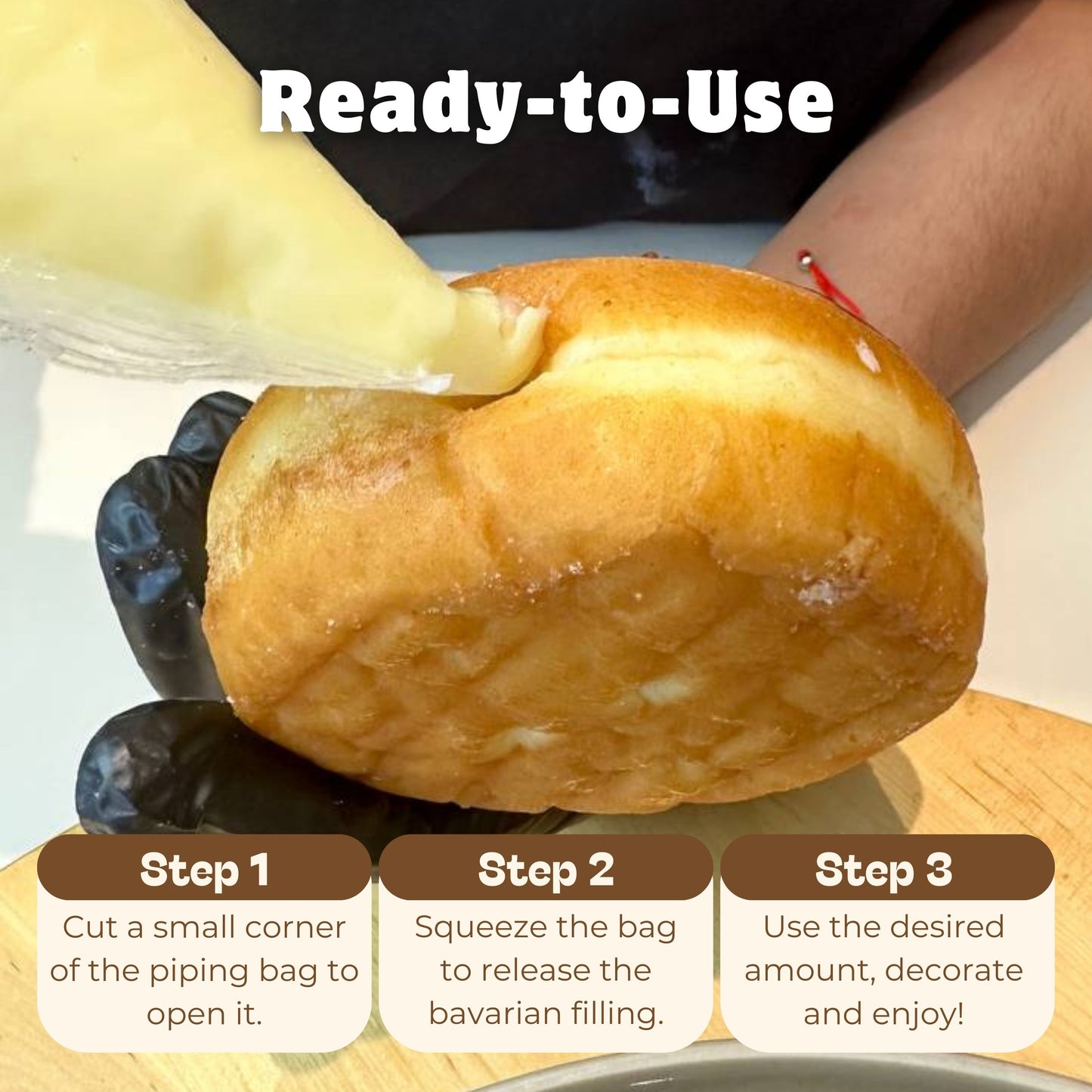 Ready-to-Use

Step 1
Cut a small corner of the piping bag to open it.

Step 2
Squeeze the bag to release the bavarian filling.

Step 3
Use the desired amount, decorate and enjoy!